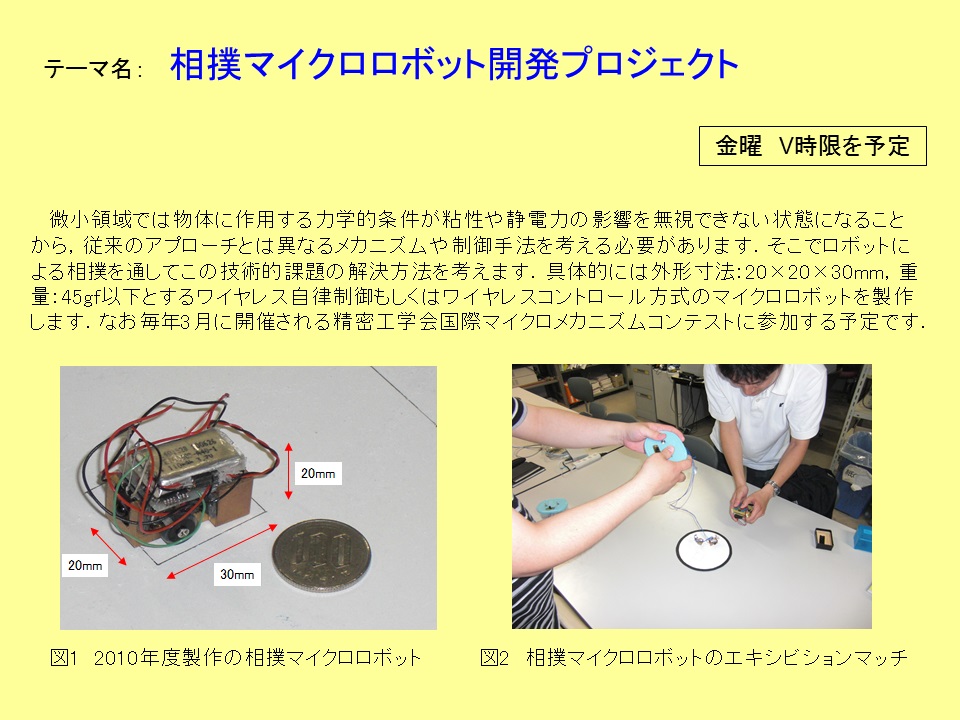 テーマ名: 相撲マイクロロボット開発プロジェクト

金曜 V時限を予定

微小領域では物体に作用する力学的条件が粘性や静電力の影響を無視できない状態になることから，従来のアプローチとは異なるメカニズムや制御手法を考える必要があります．そこでロボットによる相撲を通してこの技術的課題の解決方法を考えます．具体的には外形寸法:20×20×30mm，重量:45gf以下とするワイヤレス自律制御もしくはワイヤレスコントロール方式のマイクロロボットを製作します．なお毎年3月に開催される精密工学会国際マイクロメカニズムコンテストに参加する予定です．

20mm
20mm
30mm
100

図1 2010年度製作の相撲マイクロロボット

図2 相撲マイクロロボットのエキシビションマッチ